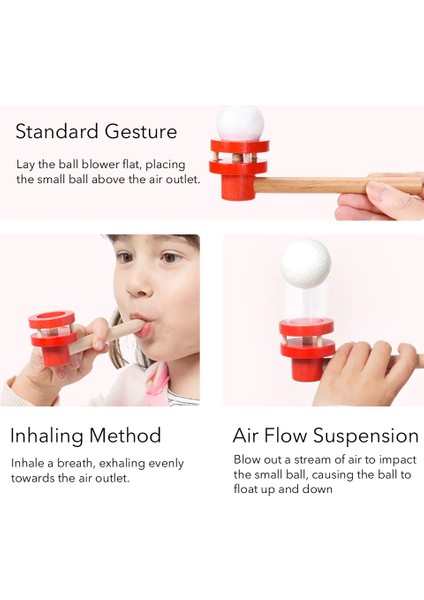 Standard Gesture

Lay the ball blower flat, placing the small ball above the air outlet.

Inhaling Method

Inhale a breath, exhaling evenly towards the air outlet.

Air Flow Suspension

Blow out a stream of air to impact the small ball, causing the ball to float up and down