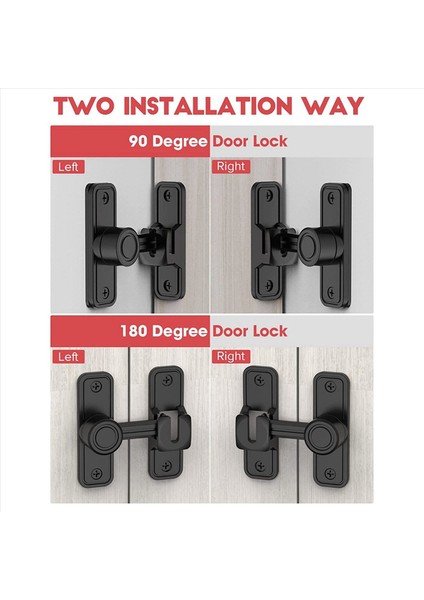 TWO INSTALLATION WAY

90 Degree Door Lock

Left

Right

180 Degree Door Lock

Left

Right