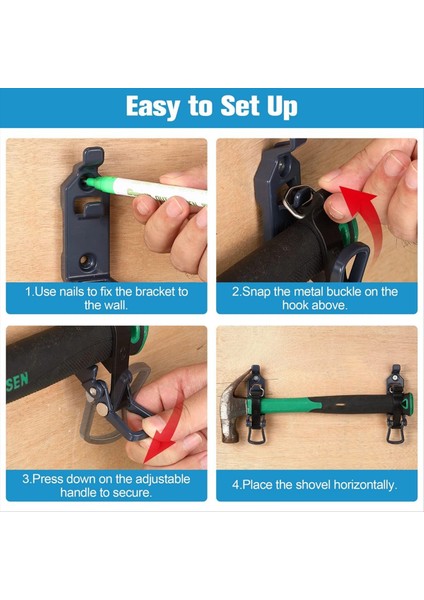 Easy to Set Up

1.Use nails to fix the bracket to the wall.

2.Snap the metal buckle on the hook above.

SEN

3.Press down on the adjustable handle to secure.

4.Place the shovel horizontally.