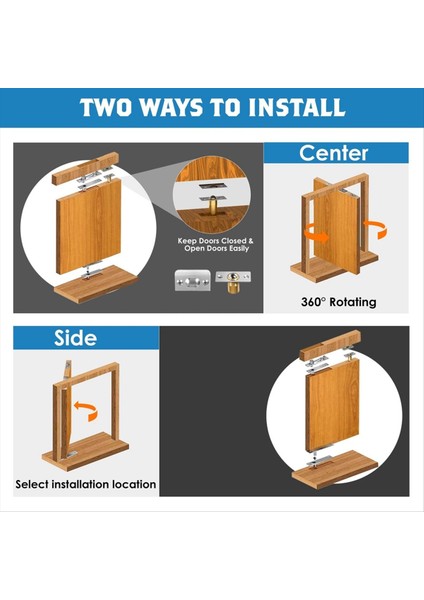 TWO WAYS TO INSTALL

Keep Doors Closed & Open Doors Easily

Center

360° Rotating

Side

Select installation location