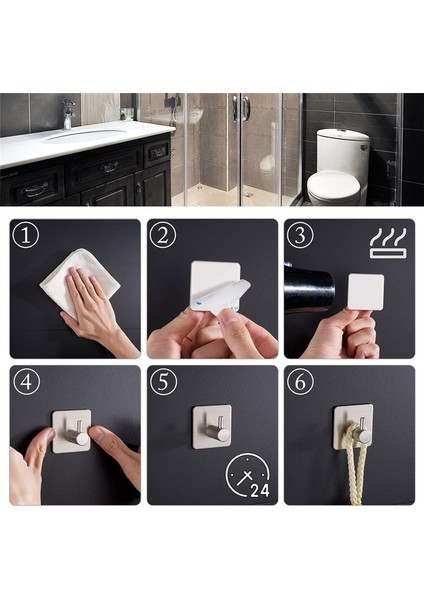 ①
②
③
④
⑤
24
⑥