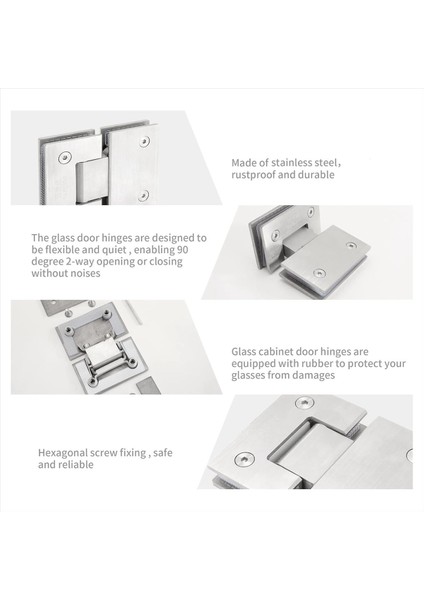 Made of stainless steel, rustproof and durable

The glass door hinges are designed to be flexible and quiet , enabling 90 degree 2-way opening or closing without noises

Glass cabinet door hinges are equipped with rubber to protect your glasses from damages

Hexagonal screw fixing , safe and reliable