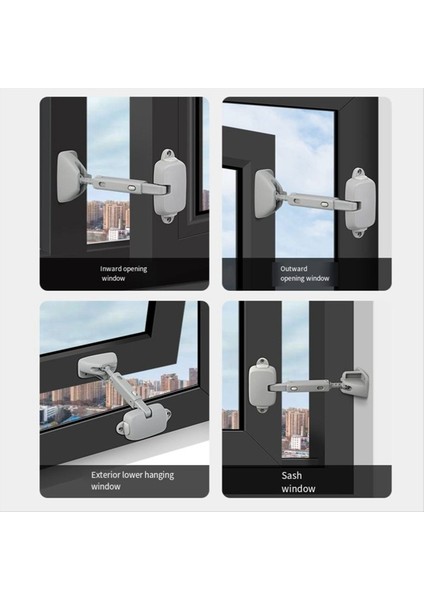 Inward opening window

Outward opening window

Exterior lower hanging window

Sash window