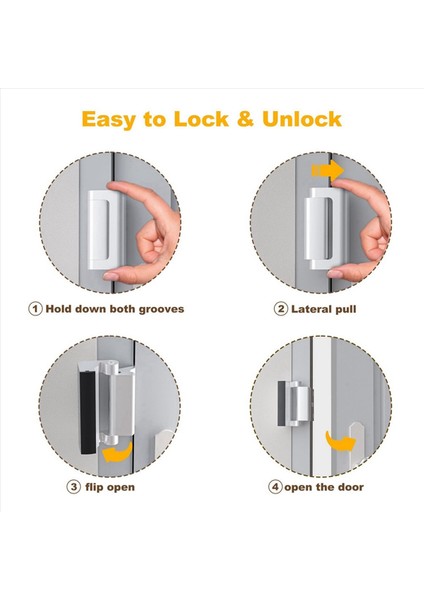 Easy to Lock & Unlock

① Hold down both grooves

② Lateral pull

③ flip open

④ open the door