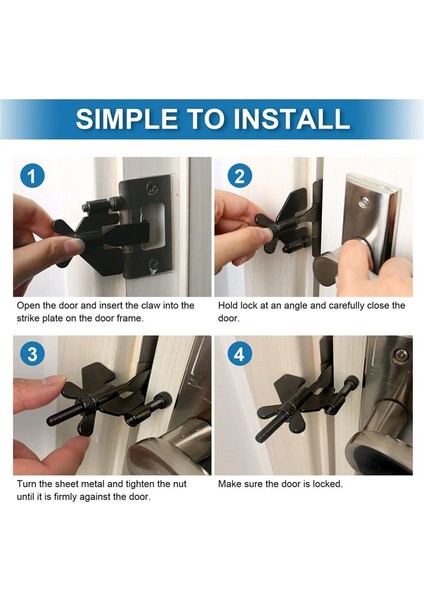 SIMPLE TO INSTALL

1

Open the door and insert the claw into the strike plate on the door frame.

2

Hold lock at an angle and carefully close the door.

3

Turn the sheet metal and tighten the nut until it is firmly against the door.

4

Make sure the door is locked.