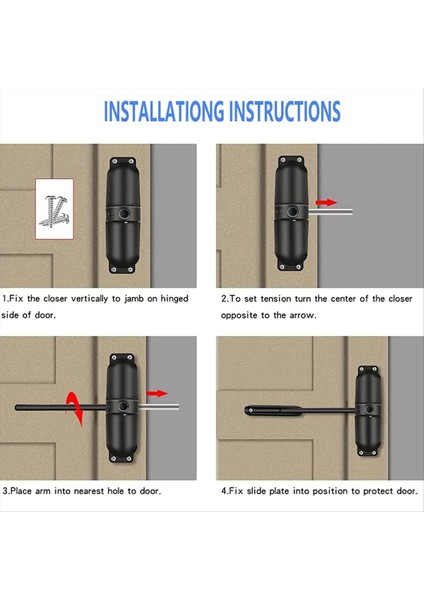 INSTALLATIONG INSTRUCTIONS

1.Fix the closer vertically to jamb on hinged side of door.

2.To set tension turn the center of the closer opposite to the arrow.

3.Place arm into nearest hole to door.

4.Fix slide plate into position to protect door.