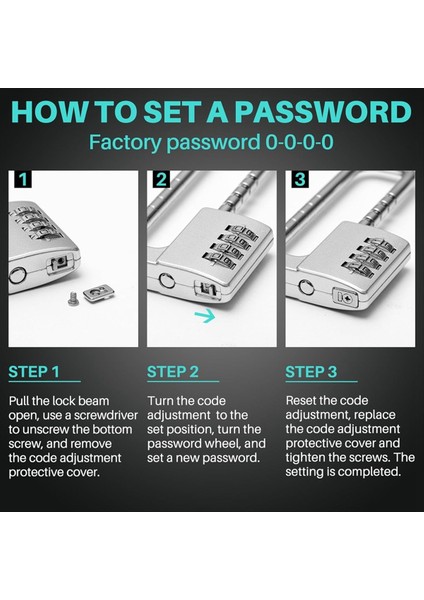 HOW TO SET A PASSWORD
Factory password 0-0-0-0

1

2

3

STEP 1

Pull the lock beam open, use a screwdriver to unscrew the bottom screw, and remove the code adjustment protective cover.

STEP 2

Turn the code adjustment to the set position, turn the password wheel, and set a new password.

STEP 3

Reset the code adjustment, replace the code adjustment protective cover and tighten the screws. The setting is completed.