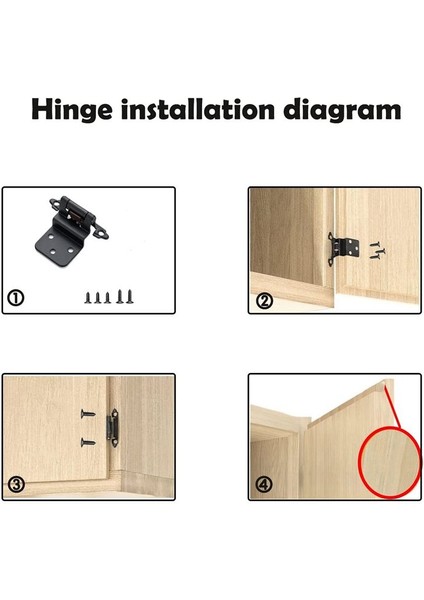 Hinge installation diagram

①

②

③

④