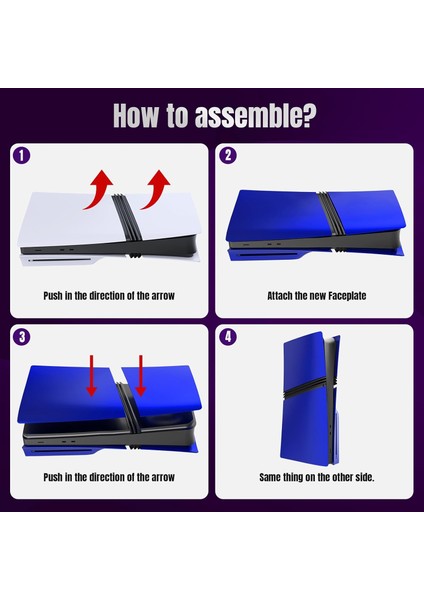 How to assemble?

1

Push in the direction of the arrow

2

Attach the new Faceplate

3

Push in the direction of the arrow

4

Same thing on the other side.