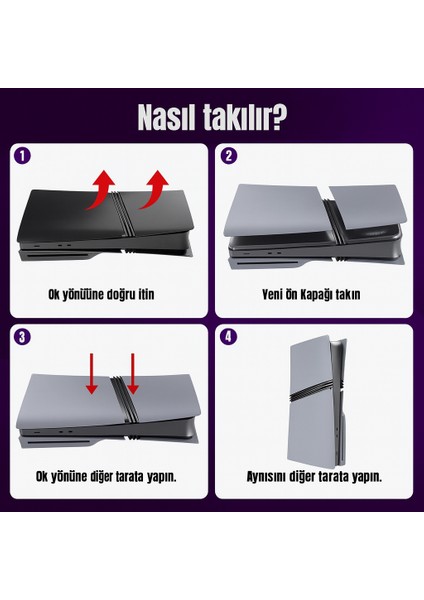 Nasıl takılır?

1

Ok yönüüne doğru itin

2

Yeni Ön Kapağı takın

3

Ok yönüne diğer tarata yapın.

4

Aynısını diğer tarata yapın.