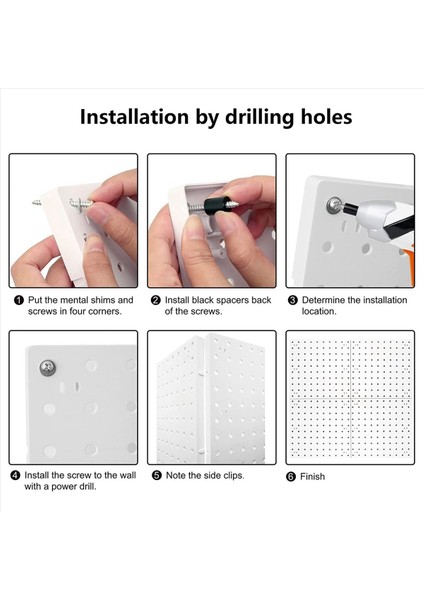 Installation by drilling holes

❶ Put the mental shims and screws in four corners.

❷ Install black spacers back of the screws.

❸ Determine the installation location.

❹ Install the screw to the wall with a power drill.

❺ Note the side clips.

❻ Finish