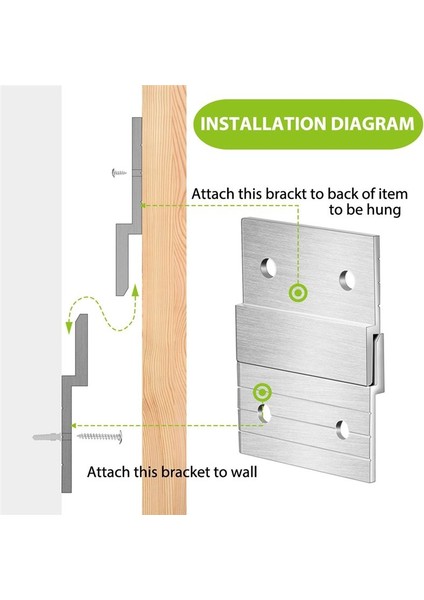 INSTALLATION DIAGRAM

Attach this brackt to back of item to be hung

Attach this bracket to wall