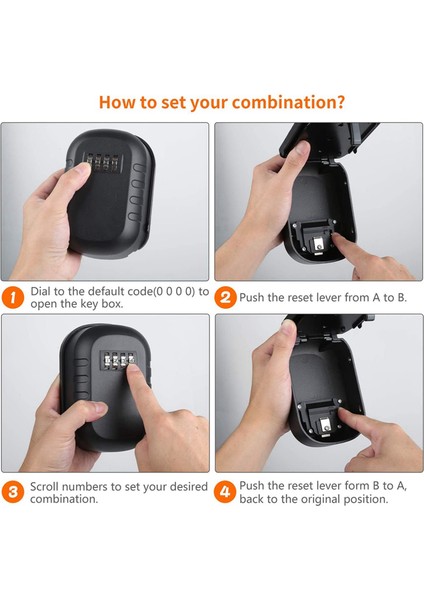 How to set your combination?

1 Dial to the default code(0 0 0 0) to open the key box.

2 Push the reset lever from A to B.

3 Scroll numbers to set your desired combination.

4 Push the reset lever form B to A, back to the original position.