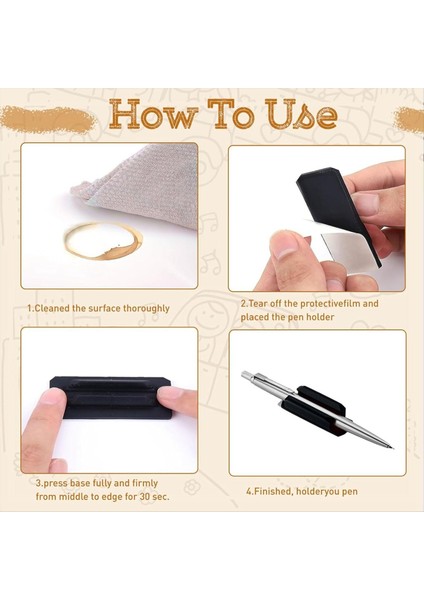 How To Use

1.Cleaned the surface thoroughly

2.Tear off the protectivefilm and placed the pen holder

3.press base fully and firmly from middle to edge for 30 sec.

4.Finished, holderyou pen