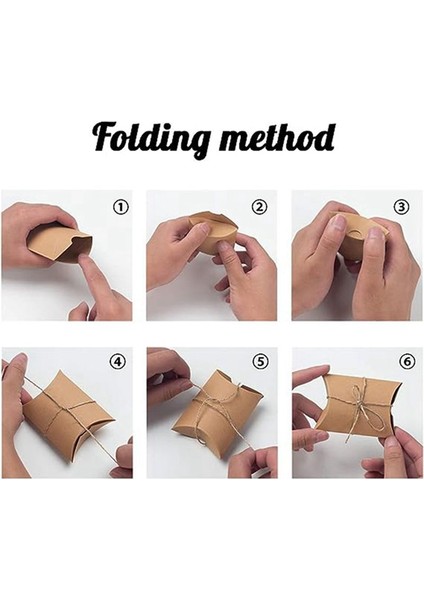 Folding method

①

②

③

④

⑤

⑥