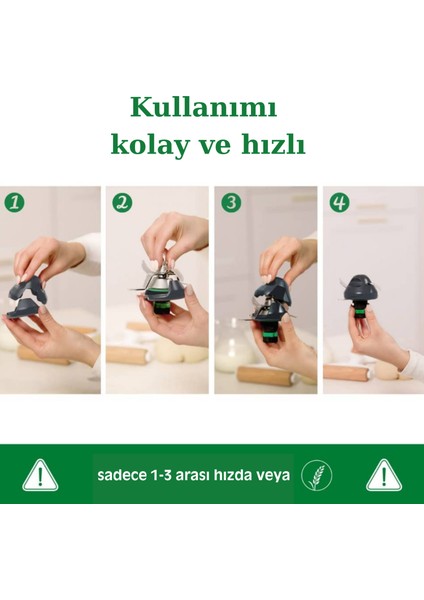 Kullanımı kolay ve hızlı

1

2

3

4

sadece 1-3 arası hızda veya