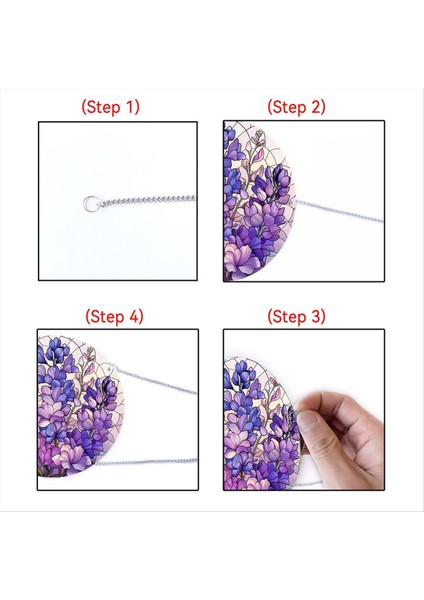 (Step 1)

(Step 2)

(Step 4)

(Step 3)