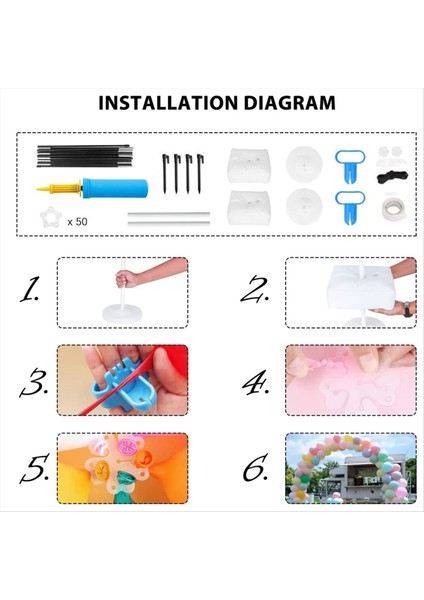 INSTALLATION DIAGRAM

x 50

1.

2.

3.

4.

5.

6.