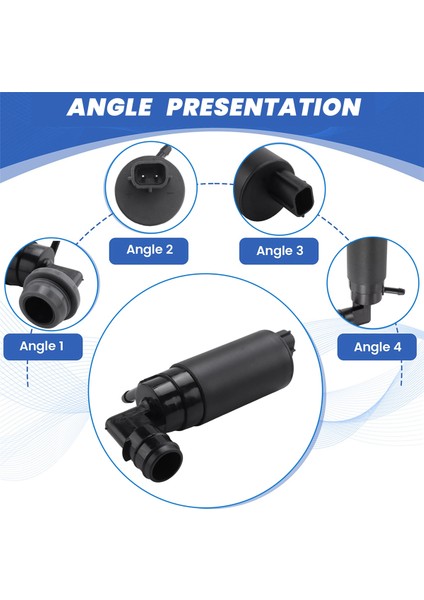 ANGLE PRESENTATION

Angle 2

Angle 3

Angle 1

Angle 4