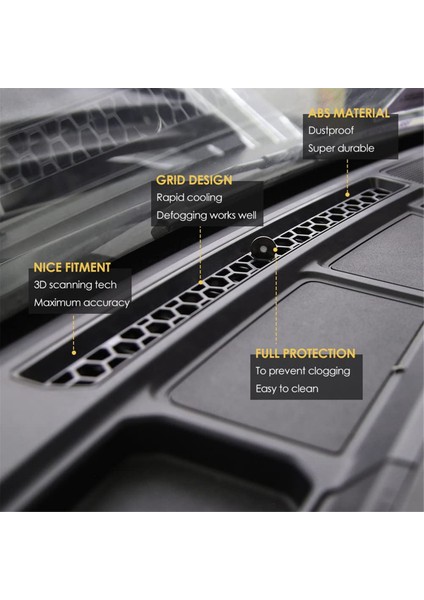 ABS MATERIAL
Dustproof
Super durable

GRID DESIGN
Rapid cooling
Defogging works well

NICE FITMENT
3D scanning tech
Maximum accuracy

FULL PROTECTION
To prevent clogging
Easy to clean