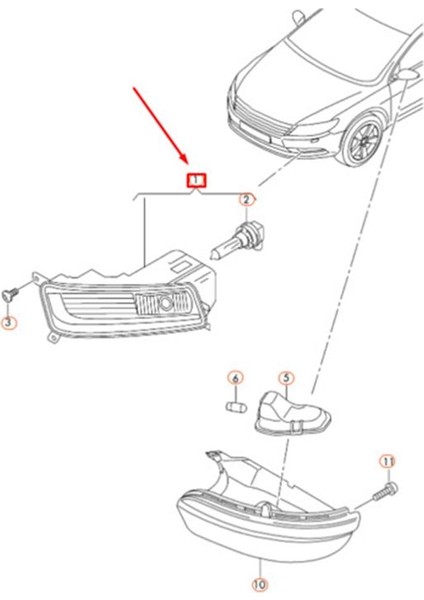 1
2
3
6
5
11
10