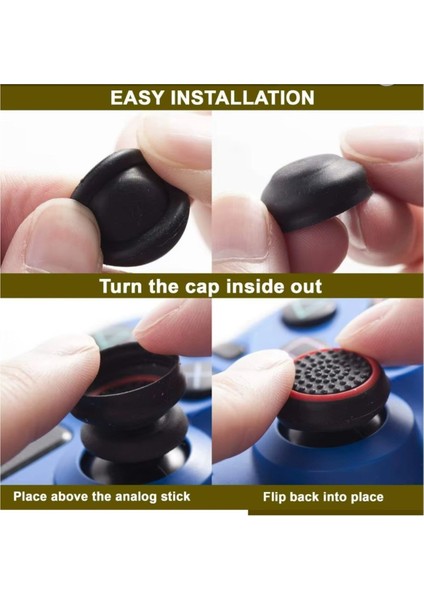 EASY INSTALLATION

Turn the cap inside out

Place above the analog stick

Flip back into place