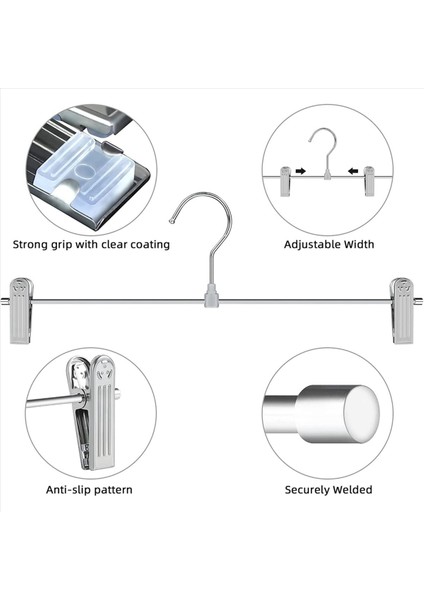 Strong grip with clear coating

Adjustable Width

Anti-slip pattern

Securely Welded