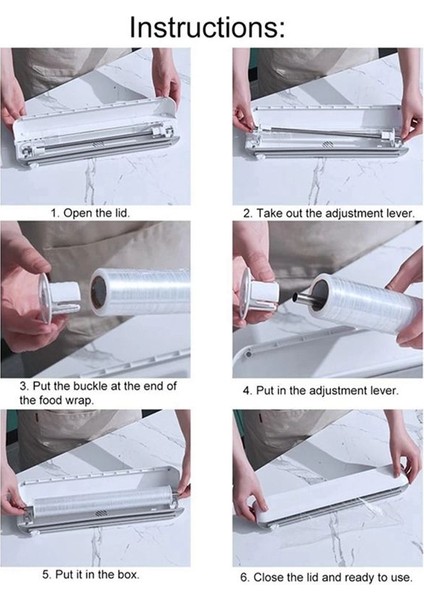 Instructions:

1. Open the lid.

2. Take out the adjustment lever.

3. Put the buckle at the end of the food wrap.

4. Put in the adjustment lever.

5. Put it in the box.

6. Close the lid and ready to use.