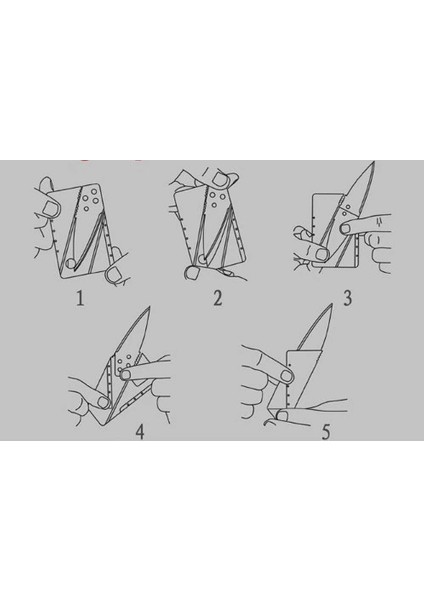 1

2

3

4

5