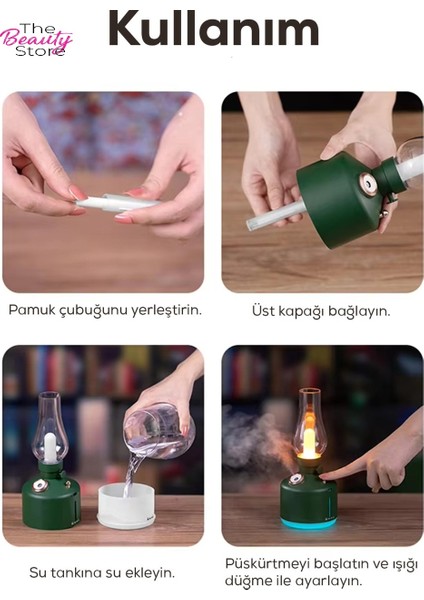 The Beauty Store

Kullanım

Pamuk çubuğunu yerleştirin.

Üst kapağı bağlayın.

Su tankına su ekleyin.

Püskürtmeyi başlatın ve ışığı düğme ile ayarlayın.