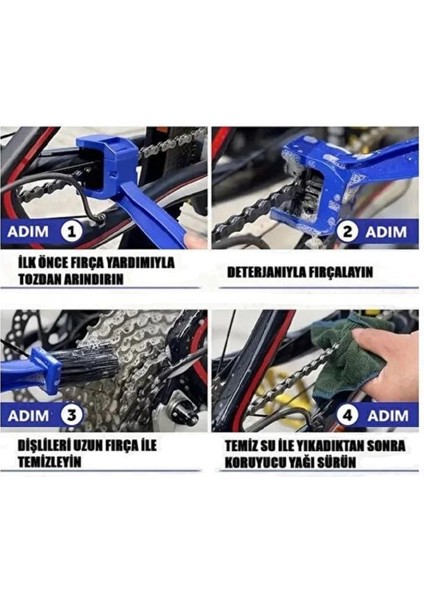 ADIM 1

İLK ÖNCE FIRÇA YARDIMIYLA TOZDAN ARINDIRIN

2 ADIM

DETERJANIYLA FIRÇALAYIN

ADIM 3

DİŞLİLERİ UZUN FIRÇA İLE TEMİZLEYİN

4 ADIM

TEMİZ SU İLE YIKADIKTAN SONRA KORUYUCU YAĞI SÜRÜN