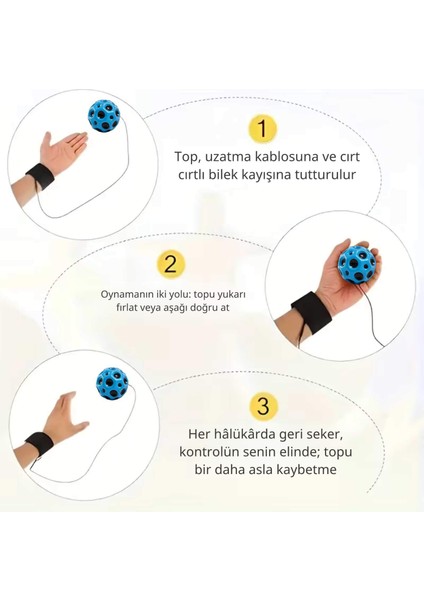 1

Top, uzatma kablosuna ve cırt cırtlı bilek kayışına tutturulur

2

Oynamanın iki yolu: topu yukarı fırlat veya aşağı doğru at

3

Her hâlükârda geri seker, kontrolün senin elinde; topu bir daha asla kaybetme