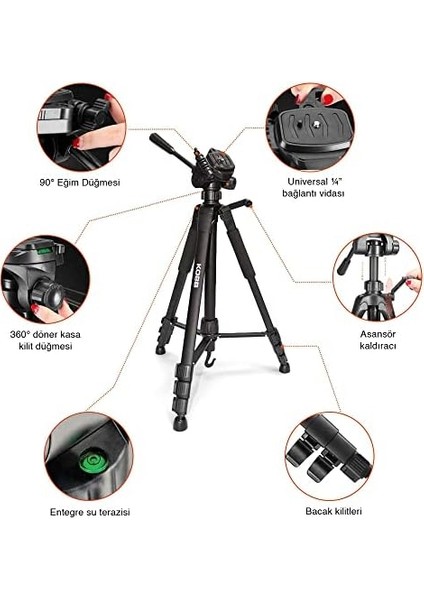 90° Eğim Düğmesi

Universal ¼" bağlantı vidası

KOBB

360° döner kasa kilit düğmesi

Asansör kaldıracı

Entegre su terazisi

Bacak kilitleri