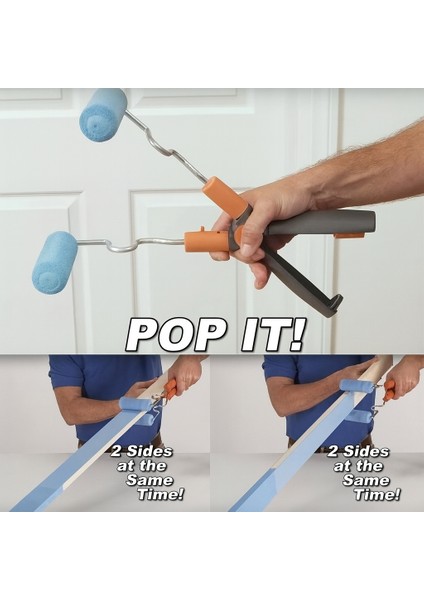 POP IT!

2 Sides at the Same Time!

2 Sides at the Same Time!