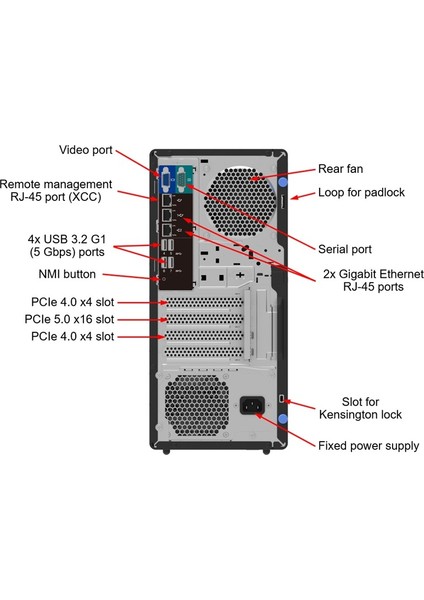 Video port

Remote management RJ-45 port (XCC)

4x USB 3.2 G1 (5 Gbps) ports

NMI button

PCIe 4.0 x4 slot

PCIe 5.0 x16 slot

PCIe 4.0 x4 slot

Rear fan

Loop for padlock

Serial port

2x Gigabit Ethernet RJ-45 ports

Slot for Kensington lock

Fixed power supply