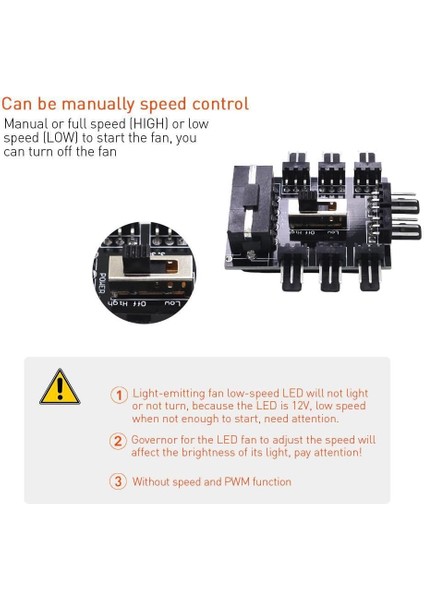 Can be manually speed control
Manual or full speed (HIGH) or low speed (LOW) to start the fan, you can turn off the fan

POWER
High Off Low

1 Light-emitting fan low-speed LED will not light or not turn, because the LED is 12V, low speed when not enough to start, need attention.

2 Governor for the LED fan to adjust the speed will affect the brightness of its light, pay attention!

3 Without speed and PWM function