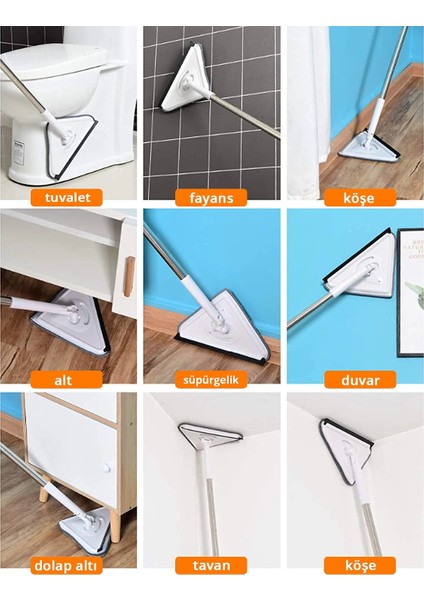 tuvalet

fayans

köşe

alt

süpürgelik

duvar

dolap altı

tavan

köşe