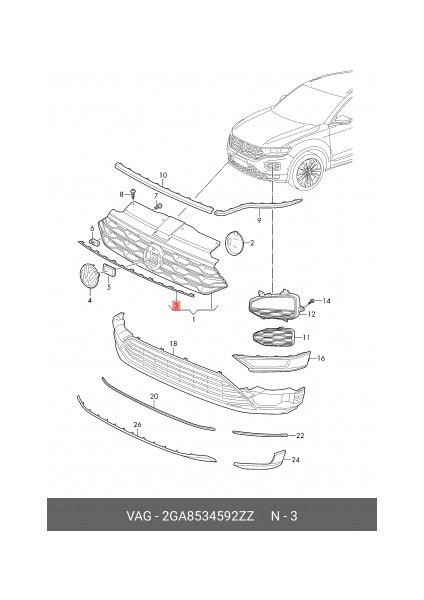 10
8
7
9
6
2
5
4
3
1
14
12
11
18
16
20
26
22
24

VAG - 2GA8534592ZZ N - 3