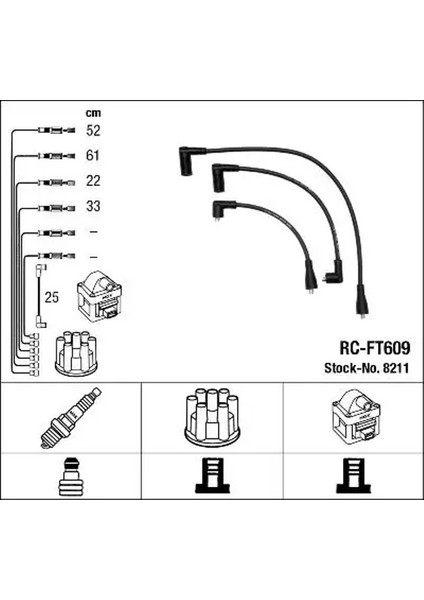 cm
52
61
22
33
–
–
25

RC-FT609
Stock-No. 8211