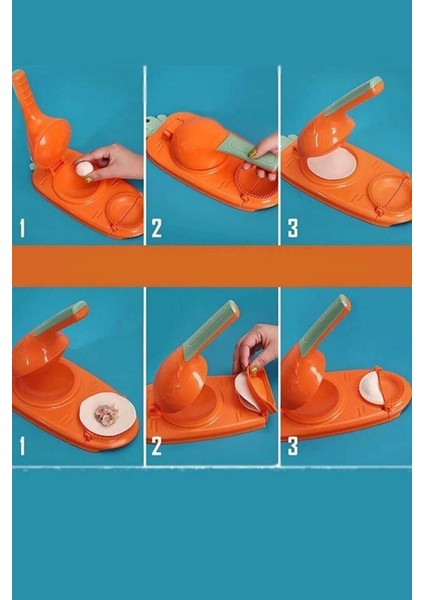 1
2
3
1
2
3