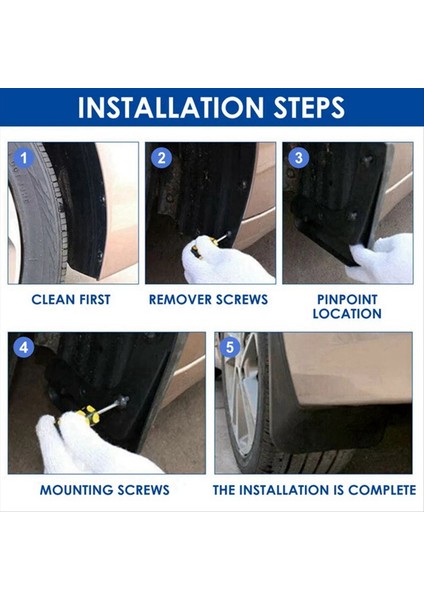 INSTALLATION STEPS

1

CLEAN FIRST

2

REMOVER SCREWS

3

PINPOINT LOCATION

4

MOUNTING SCREWS

5

THE INSTALLATION IS COMPLETE