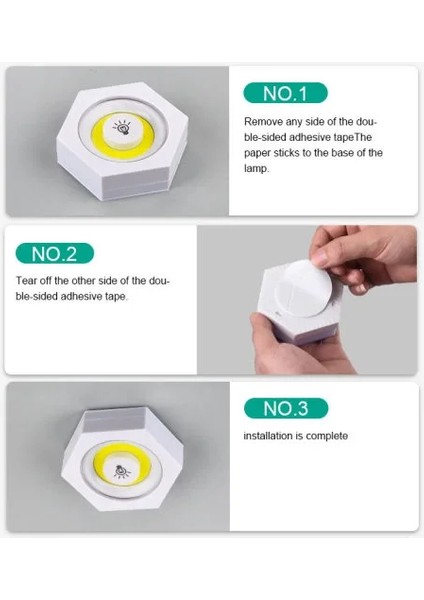 NO.1

Remove any side of the double-sided adhesive tapeThe paper sticks to the base of the lamp.

NO.2

Tear off the other side of the double-sided adhesive tape.

NO.3

installation is complete