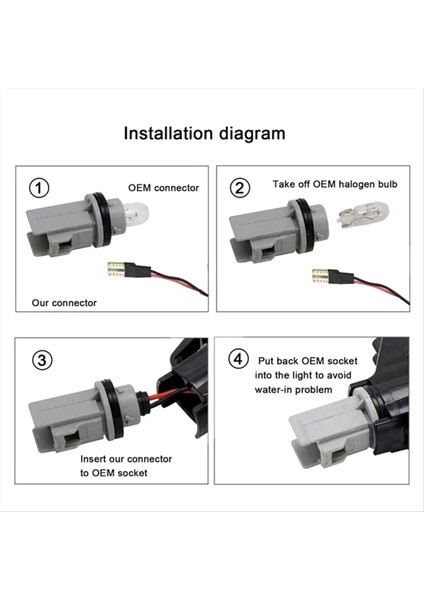 Installation diagram

①
OEM connector

Our connector

②
Take off OEM halogen bulb

③
Insert our connector to OEM socket

④
Put back OEM socket into the light to avoid water-in problem