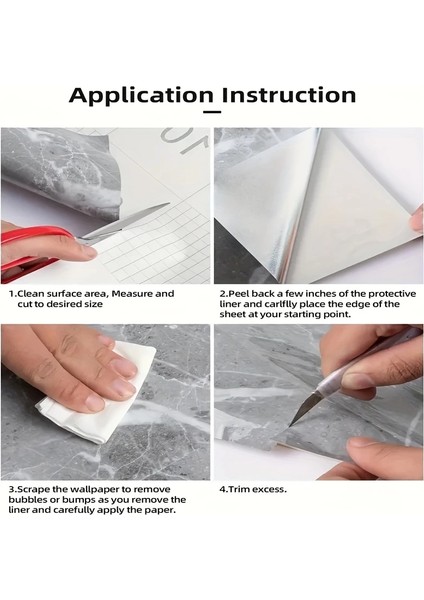 Application Instruction

1.Clean surface area, Measure and cut to desired size

2.Peel back a few inches of the protective liner and carlflly place the edge of the sheet at your starting point.

3.Scrape the wallpaper to remove bubbles or bumps as you remove the liner and carefully apply the paper.

4.Trim excess.