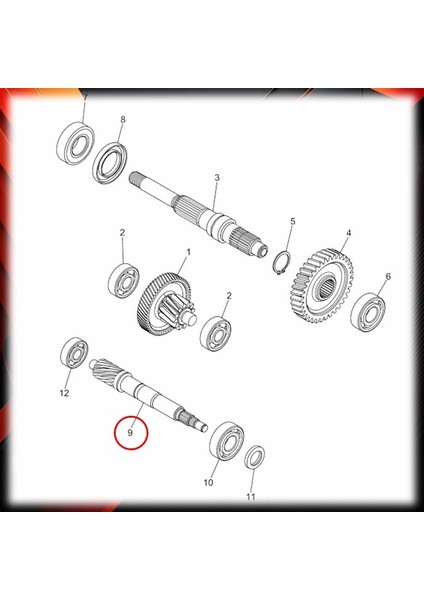 7
8
3
5
4
2
1
6
2
12
9
10
11