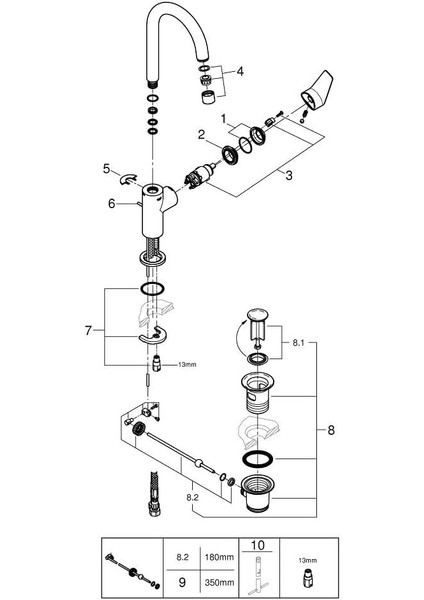 4
1
2
3
5
6
7
13mm
8.1
8
8.2

| | 8.2 | 180mm | 10 | 13mm |
|---|---|---|---|---|
| | 9 | 350mm | | |