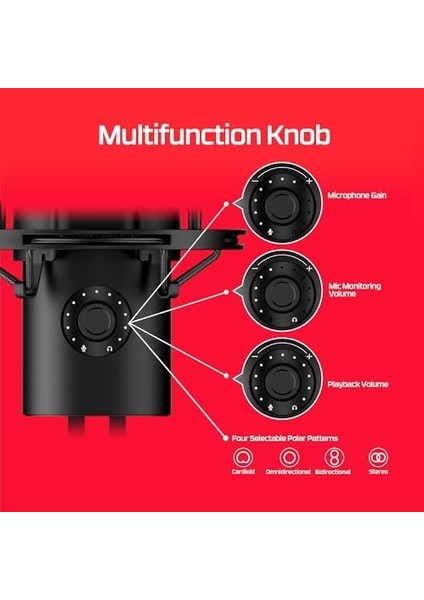 Multifunction Knob

Microphone Gain

Mic Monitoring Volume

Playback Volume

Four Selectable Polar Patterns

Cardioid Omnidirectional Bidirectional Stereo