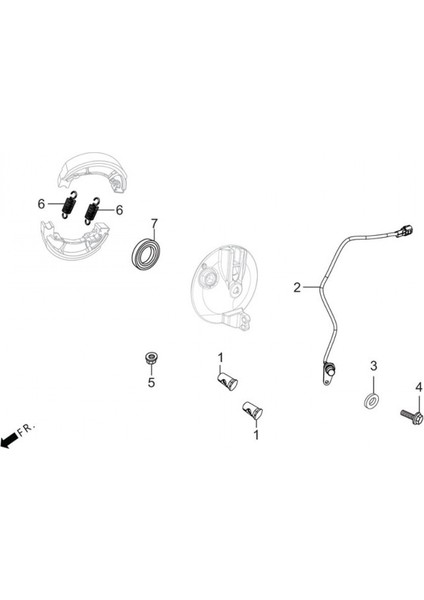 6
6
7
2
1
5
3
4
1
FR.