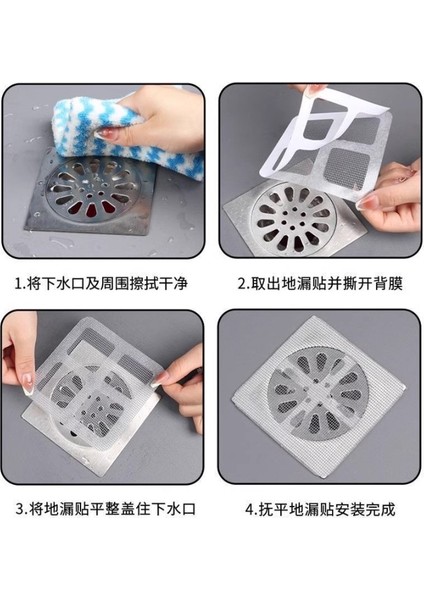 1.将下水口及周围擦拭干净

2.取出地漏贴并撕开背膜

3.将地漏贴平整盖住下水口

4.抚平地漏贴安装完成