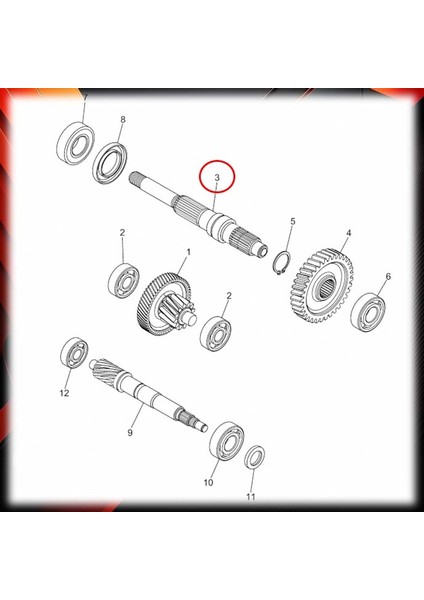 7
8
3
5
4
2
1
6
2
12
9
10
11